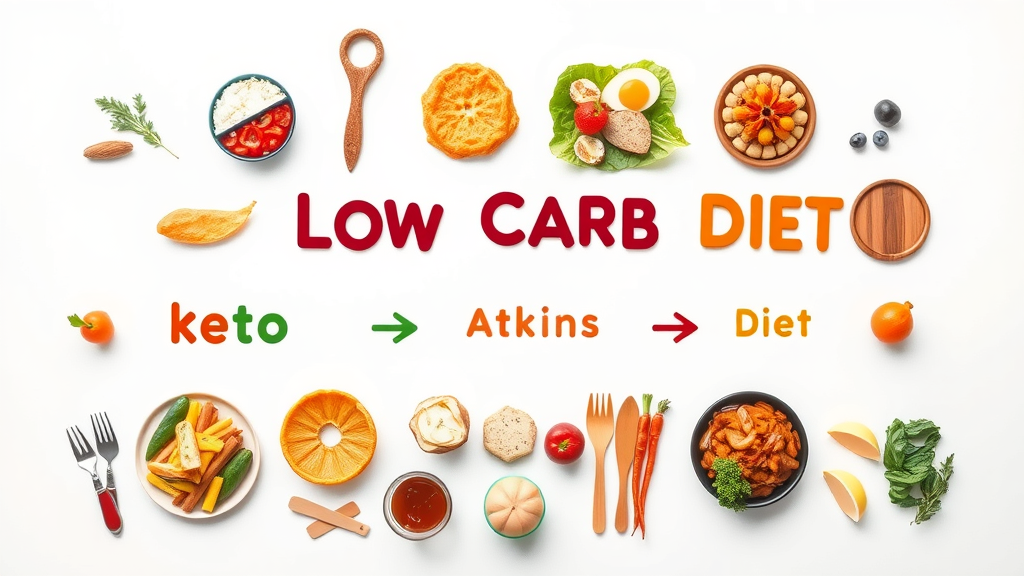 LOW CARB DIET

keto → Atkins → Diet